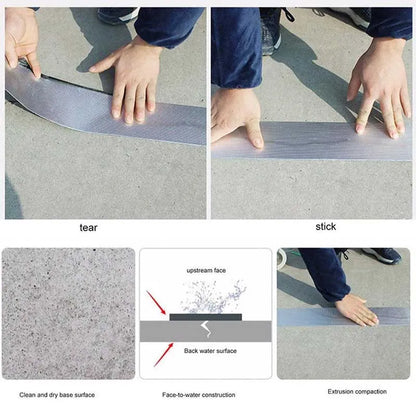 tear

stick

upstream face

Back water surface

Clean and dry base surface

Face-to-water construction

Extrusion compaction