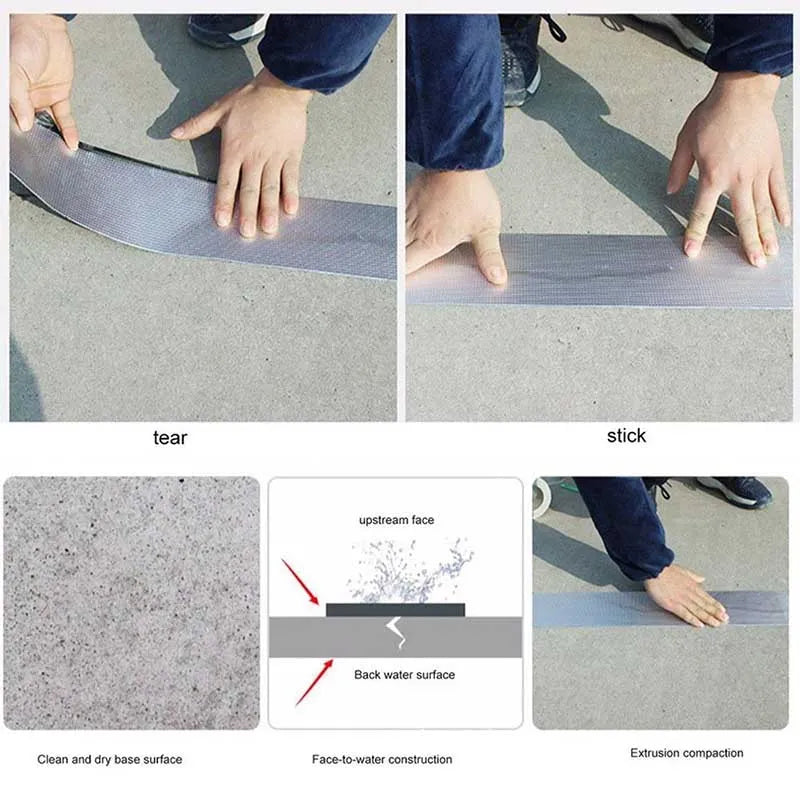 tear

stick

upstream face

Back water surface

Clean and dry base surface

Face-to-water construction

Extrusion compaction